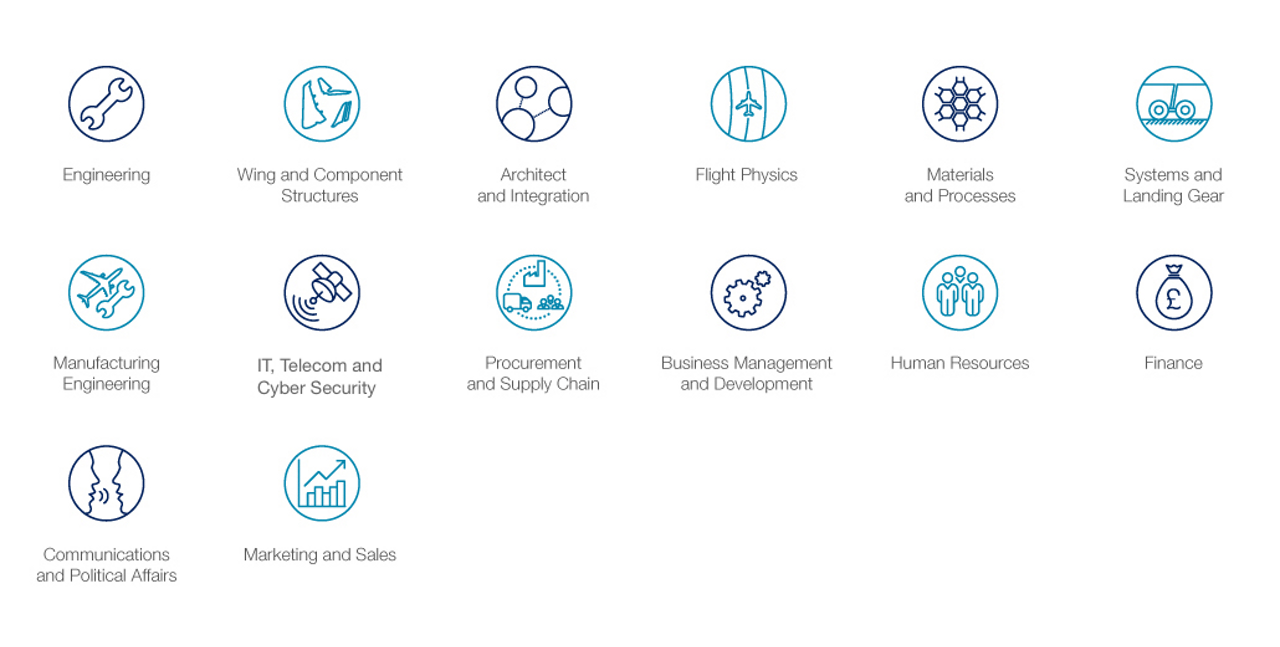 Engineering

Wing and Component Structures

Architect and Integration

Flight Physics

Materials and Processes

Systems and Landing Gear

Manufacturing Engineering

IT, Telecom and Cyber Security

Procurement and Supply Chain

Business Management and Development

Human Resources

£

Finance

Communications and Political Affairs

Marketing and Sales