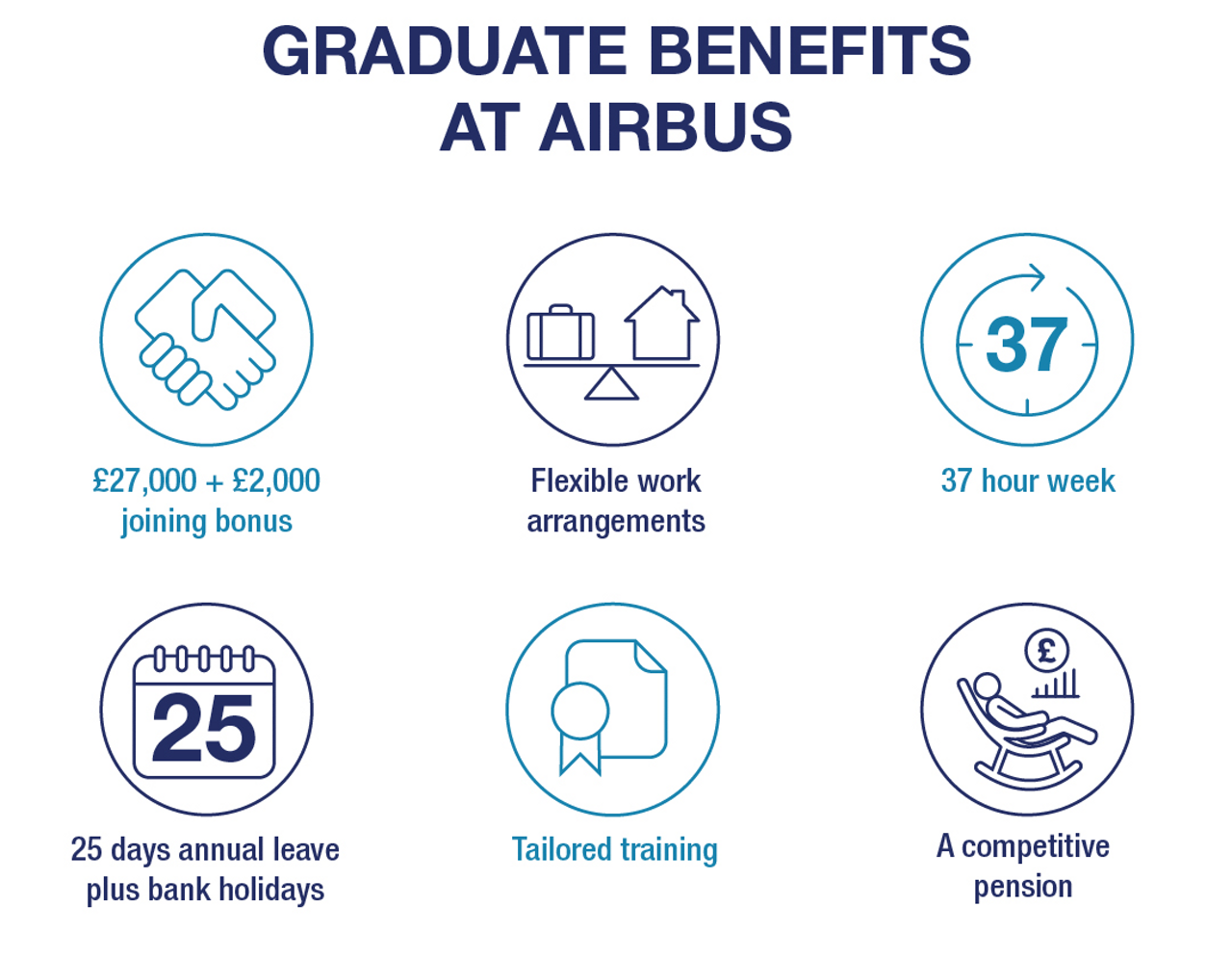 GRADUATE BENEFITS AT AIRBUS

£27,000 + £2,000 joining bonus

Flexible work arrangements

37

37 hour week

25

25 days annual leave plus bank holidays

Tailored training

£

A competitive pension