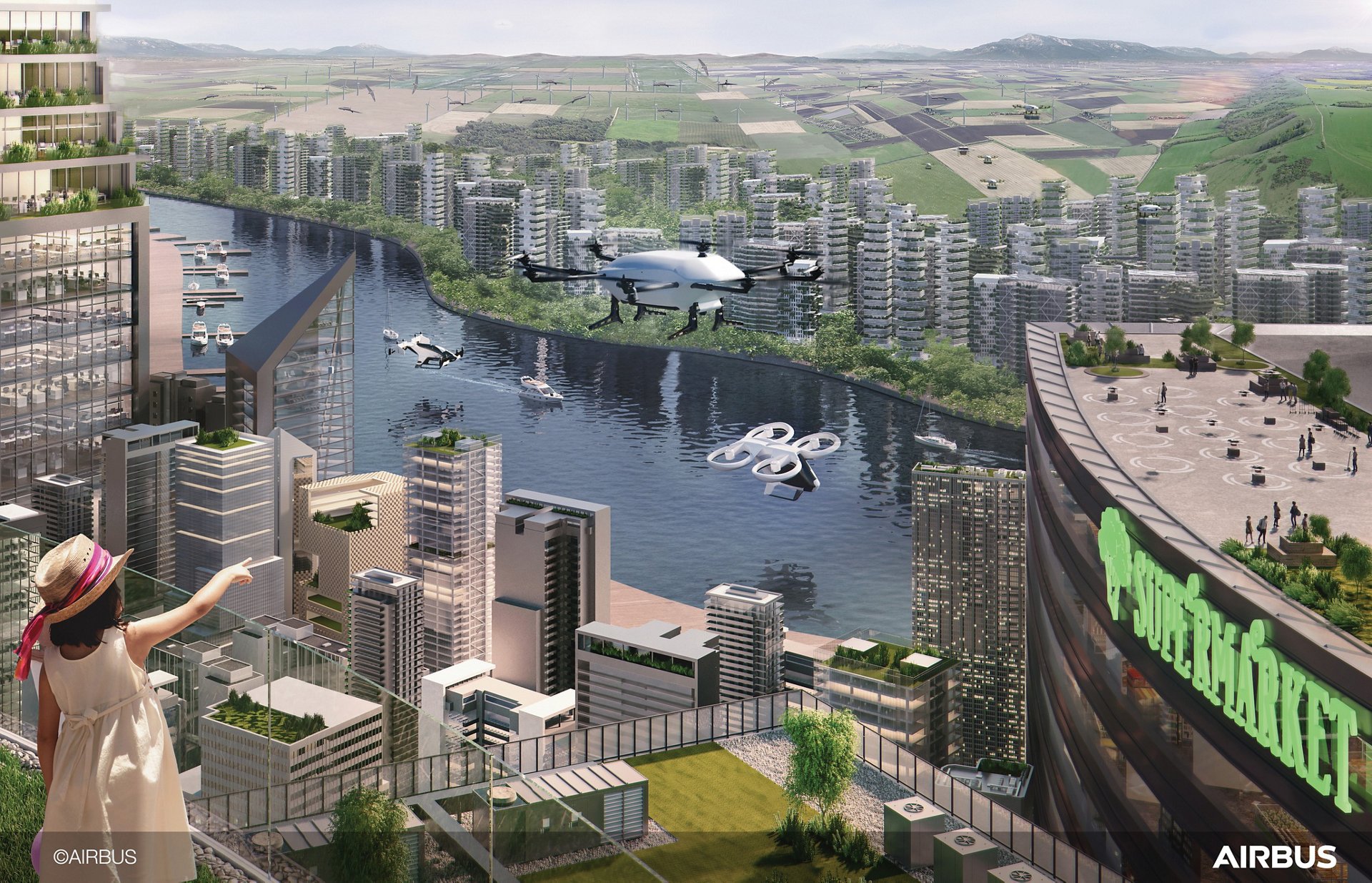 SUPERMARKET

©AIRBUS

AIRBUS