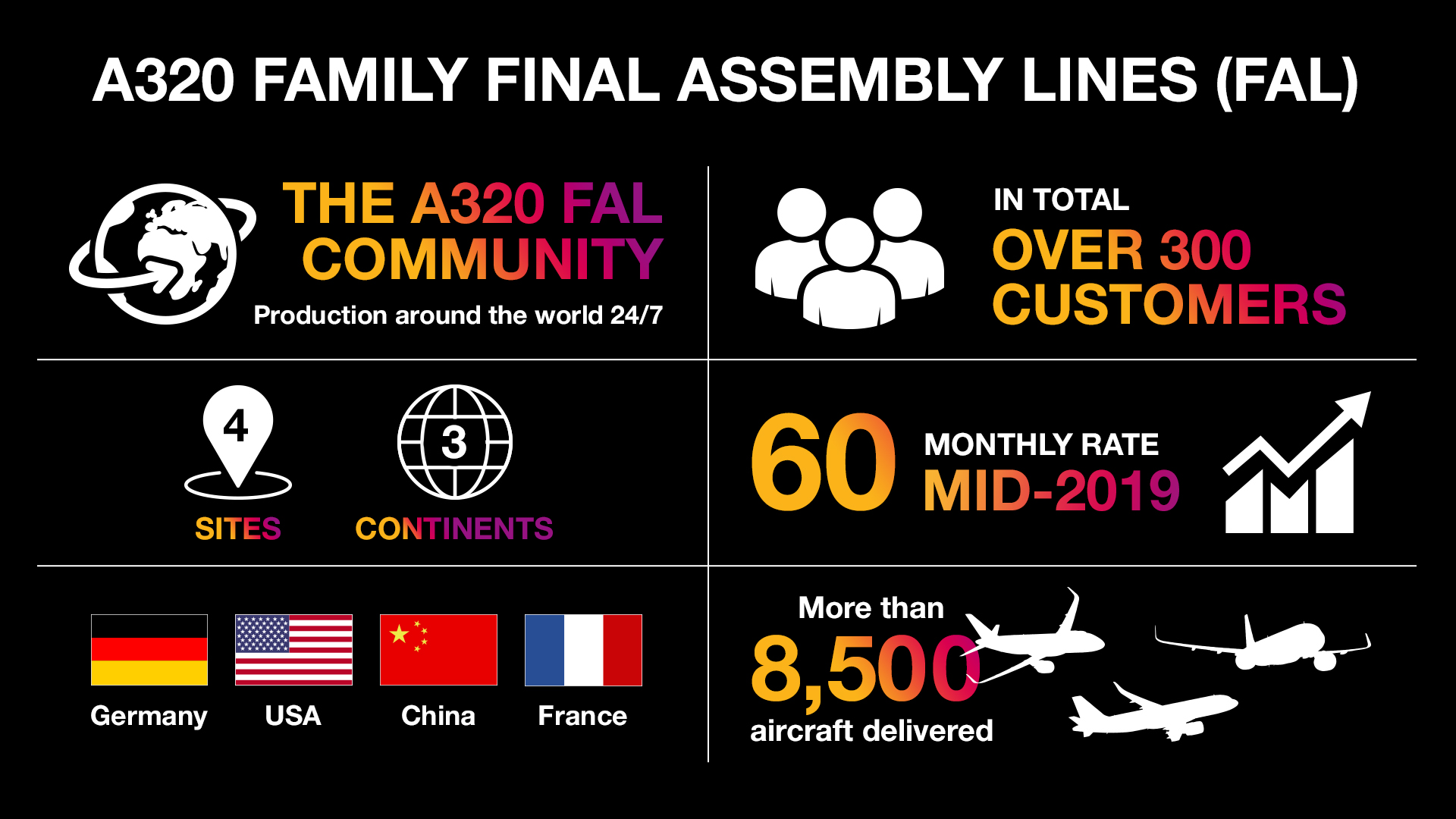 A320 FAMILY FINAL ASSEMBLY LINES (FAL)

THE A320 FAL COMMUNITY

Production around the world 24/7

IN TOTAL

OVER 300 CUSTOMERS

4

SITES

3

CONTINENTS

60

MONTHLY RATE

MID-2019

Germany

USA

China

France

More than

8,500

aircraft delivered