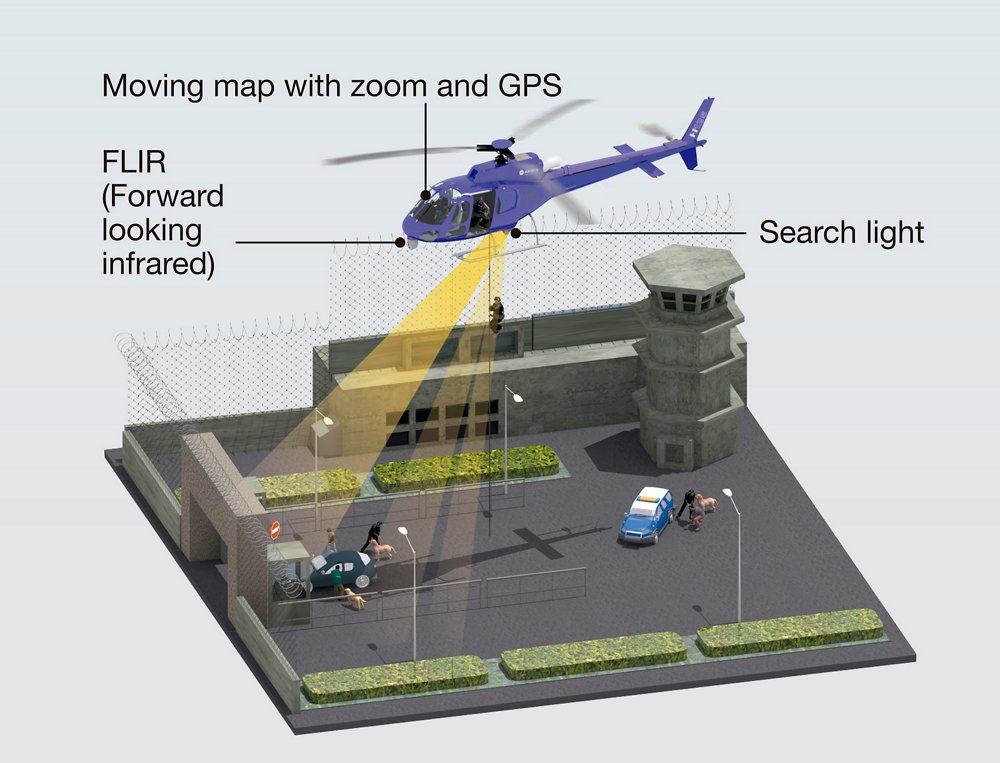 Moving map with zoom and GPS

FLIR (Forward looking infrared)

Search light