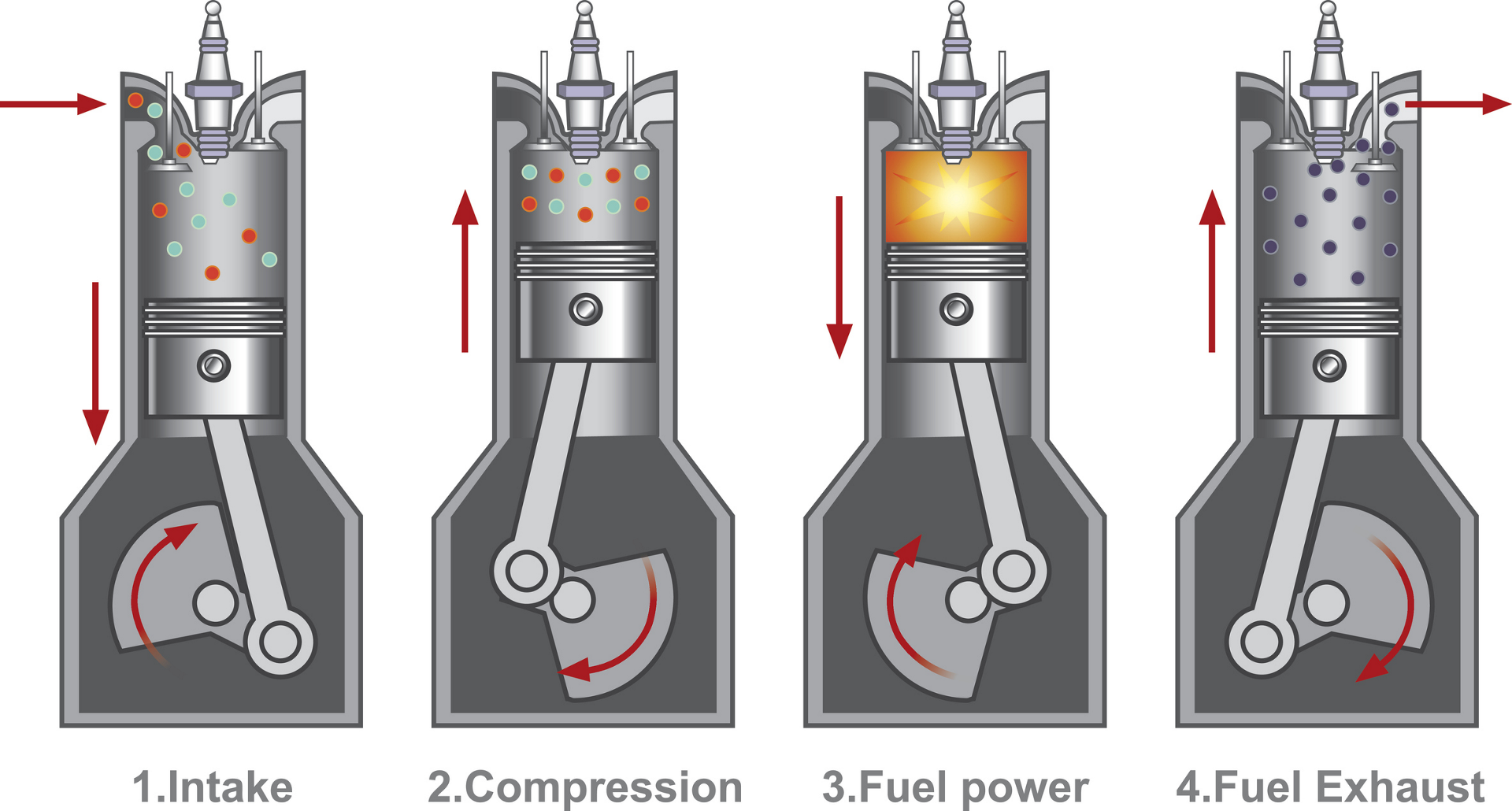 1.Intake

2.Compression

3.Fuel power

4.Fuel Exhaust