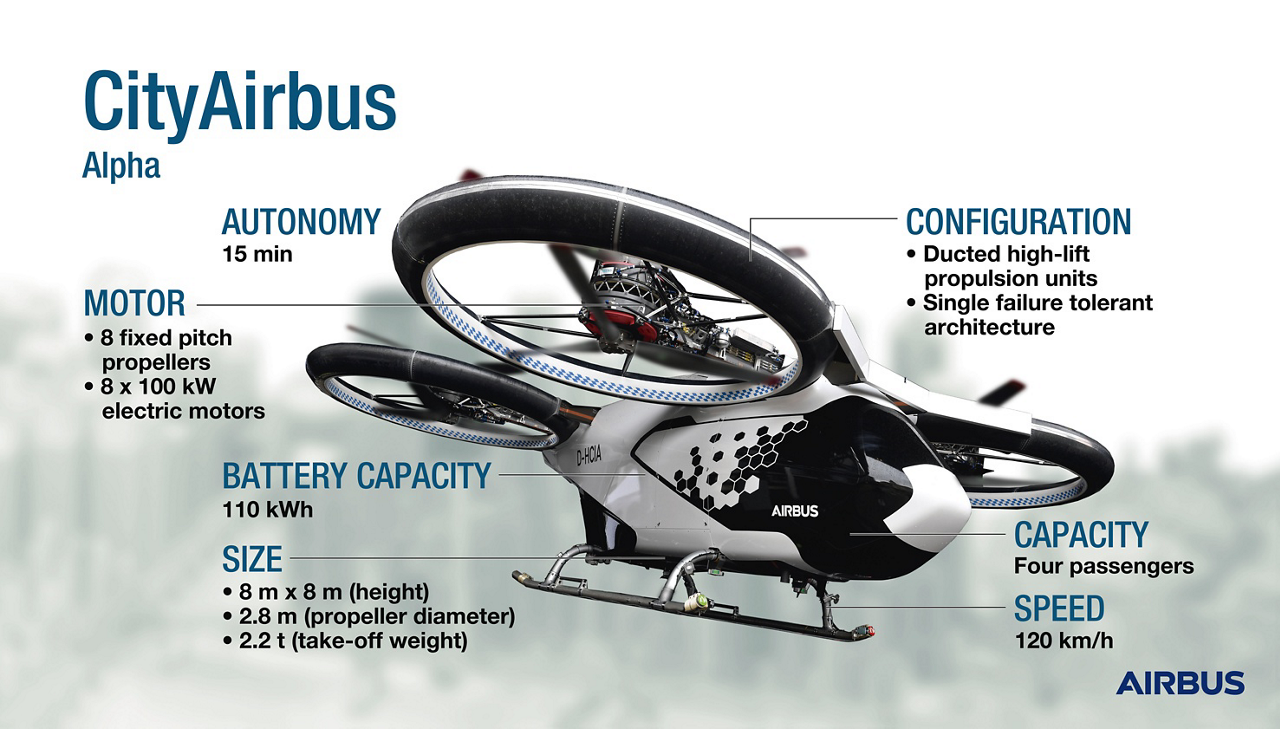 CityAirbus
Alpha

AUTONOMY
15 min

MOTOR
• 8 fixed pitch propellers
• 8 x 100 kW electric motors

BATTERY CAPACITY
110 kWh

SIZE
• 8 m x 8 m (height)
• 2.8 m (propeller diameter)
• 2.2 t (take-off weight)

CONFIGURATION
• Ducted high-lift propulsion units
• Single failure tolerant architecture

D-HCIA

AIRBUS

CAPACITY
Four passengers

SPEED
120 km/h

AIRBUS