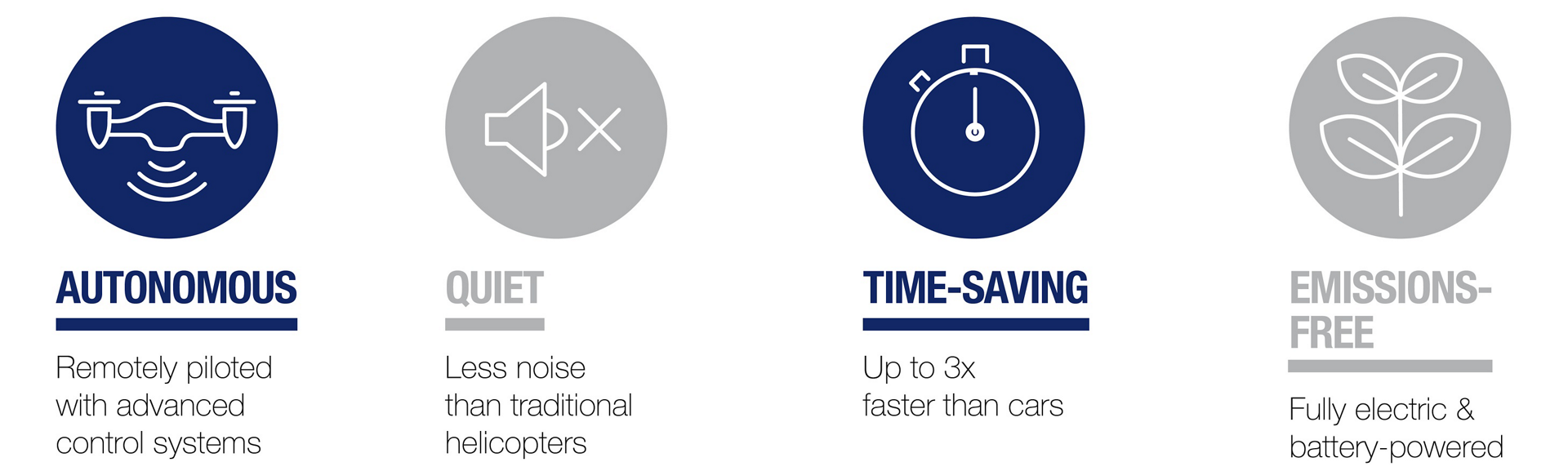 AUTONOMOUS

Remotely piloted with advanced control systems

QUIET

Less noise than traditional helicopters

TIME-SAVING

Up to 3x faster than cars

EMISSIONS-FREE

Fully electric & battery-powered