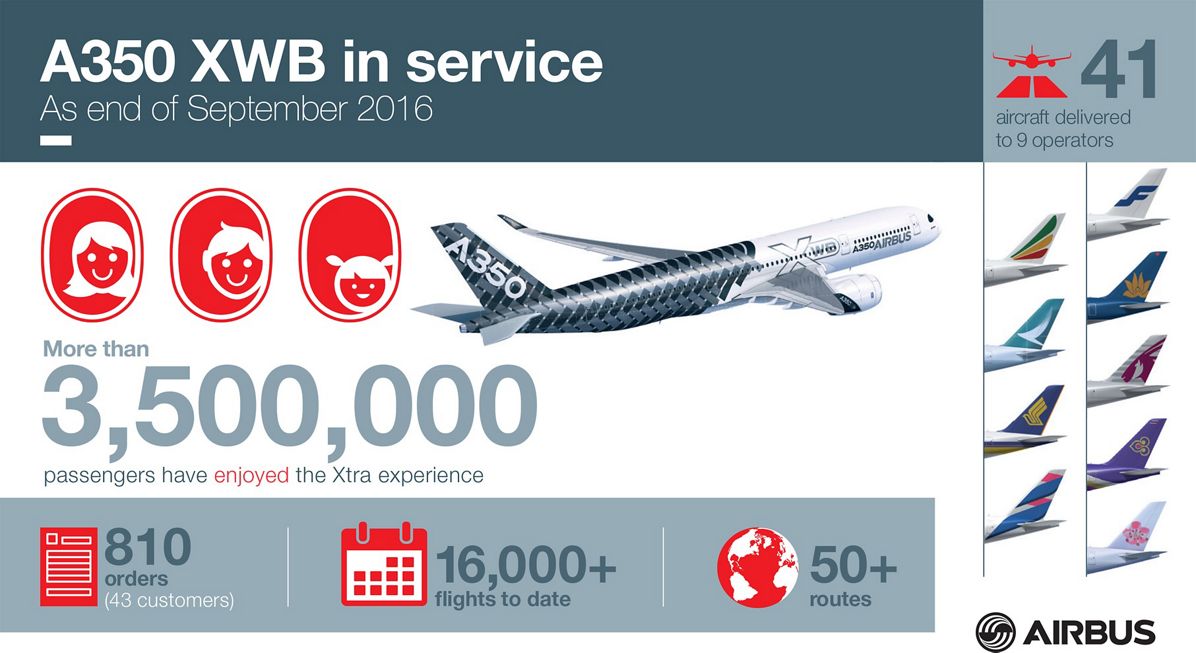 A350 XWB in service
As end of September 2016

41
aircraft delivered to 9 operators

A350
XWB A350 AIRBUS

More than
3,500,000
passengers have enjoyed the Xtra experience

810
orders
(43 customers)

16,000+
flights to date

50+
routes

AIRBUS