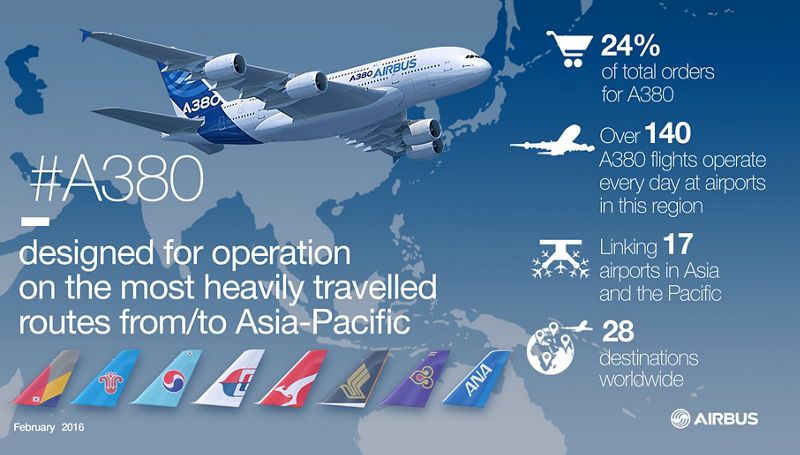 A380 AIRBUS

A380

#A380

designed for operation on the most heavily travelled routes from/to Asia-Pacific

ANA

February 2016

24% of total orders for A380

Over 140 A380 flights operate every day at airports in this region

Linking 17 airports in Asia and the Pacific

28 destinations worldwide

AIRBUS