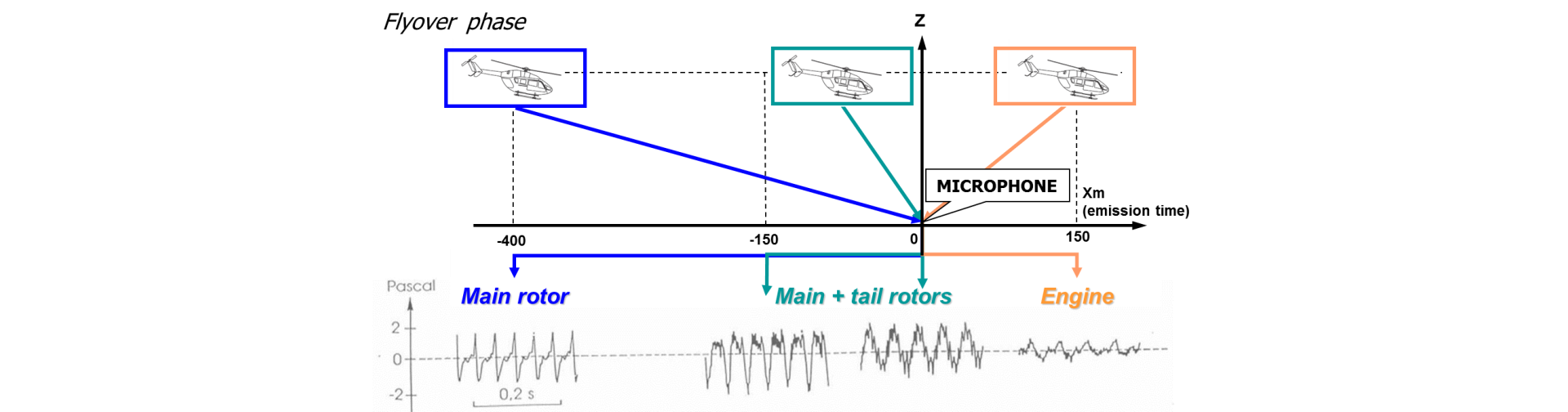 Flyover phase

Z

MICROPHONE

Xm
(emission time)

-400
-150
0
150

Main rotor
Main + tail rotors
Engine

Pascal
2
0
-2
0,2 s